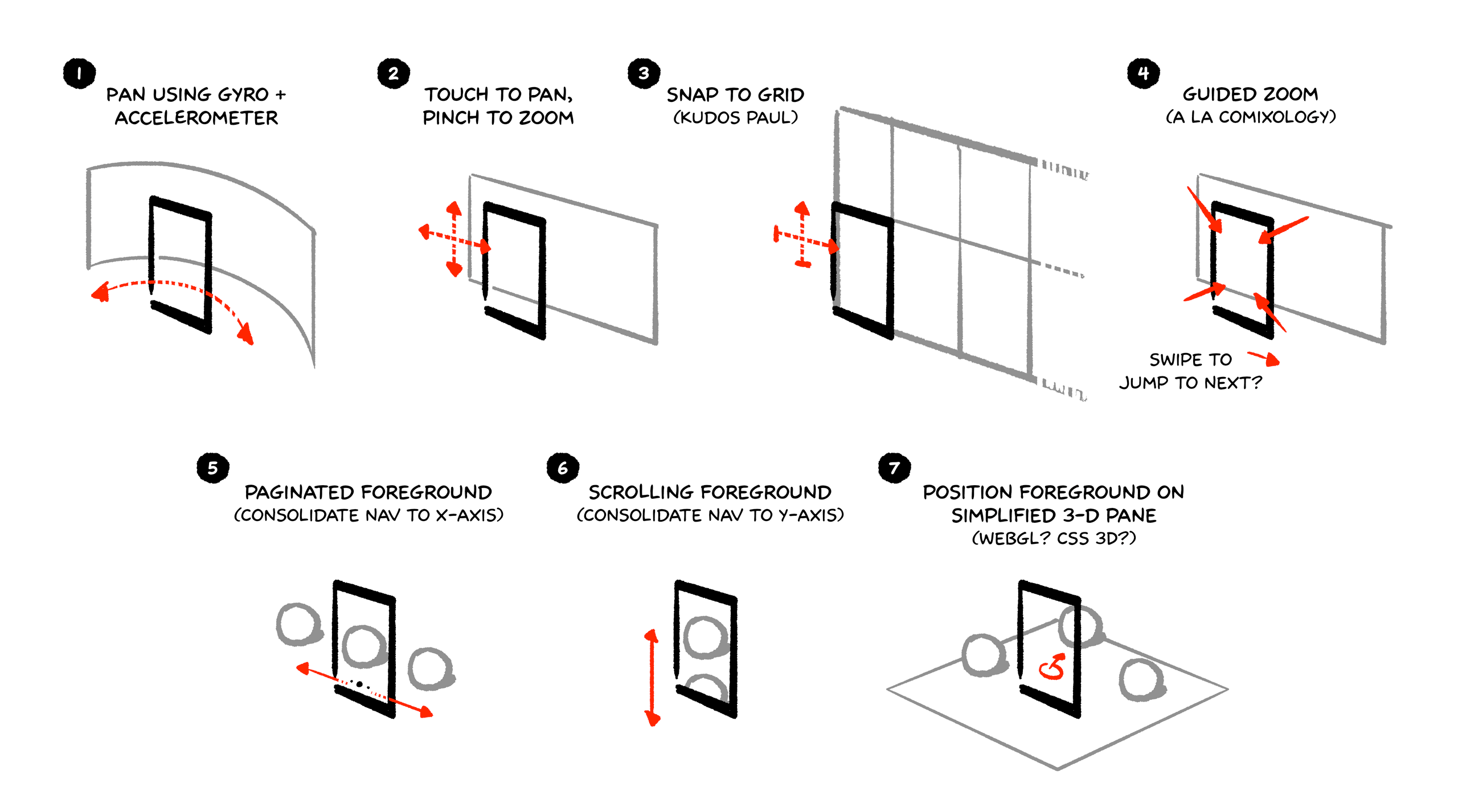 1 PAN USING GYRO + ACCELEROMETER

2 TOUCH TO PAN, PINCH TO ZOOM

3 SNAP TO GRID (KUDOS PAUL)

4 GUIDED ZOOM (A LA COMIXOLOGY)

SWIPE TO JUMP TO NEXT?

5 PAGINATED FOREGROUND (CONSOLIDATE NAV TO X-AXIS)

6 SCROLLING FOREGROUND (CONSOLIDATE NAV TO Y-AXIS)

7 POSITION FOREGROUND ON SIMPLIFIED 3-D PANE (WEBGL? CSS 3D?)